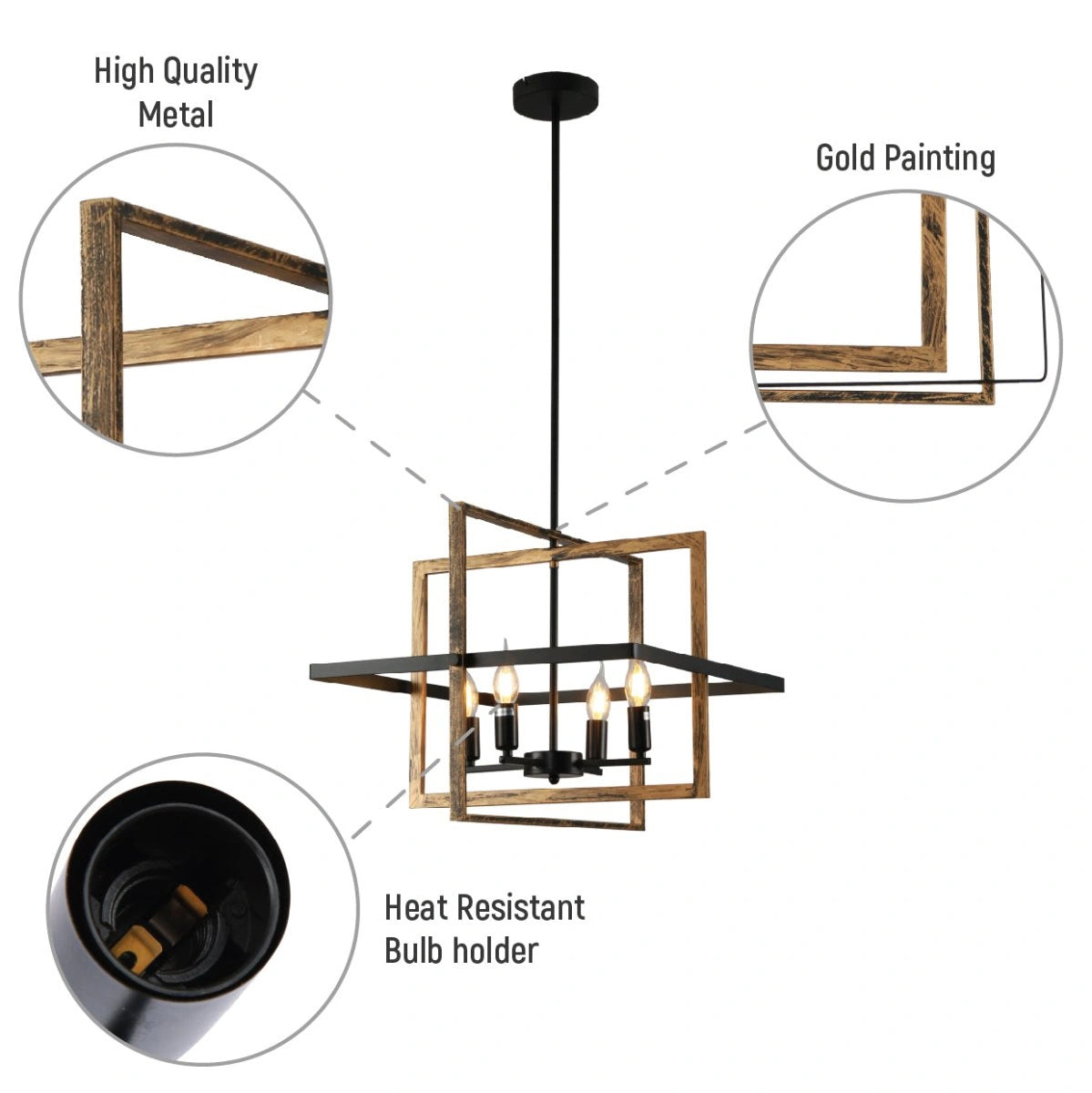 High Quality
Metal

Gold Painting

Heat Resistant
Bulb holder