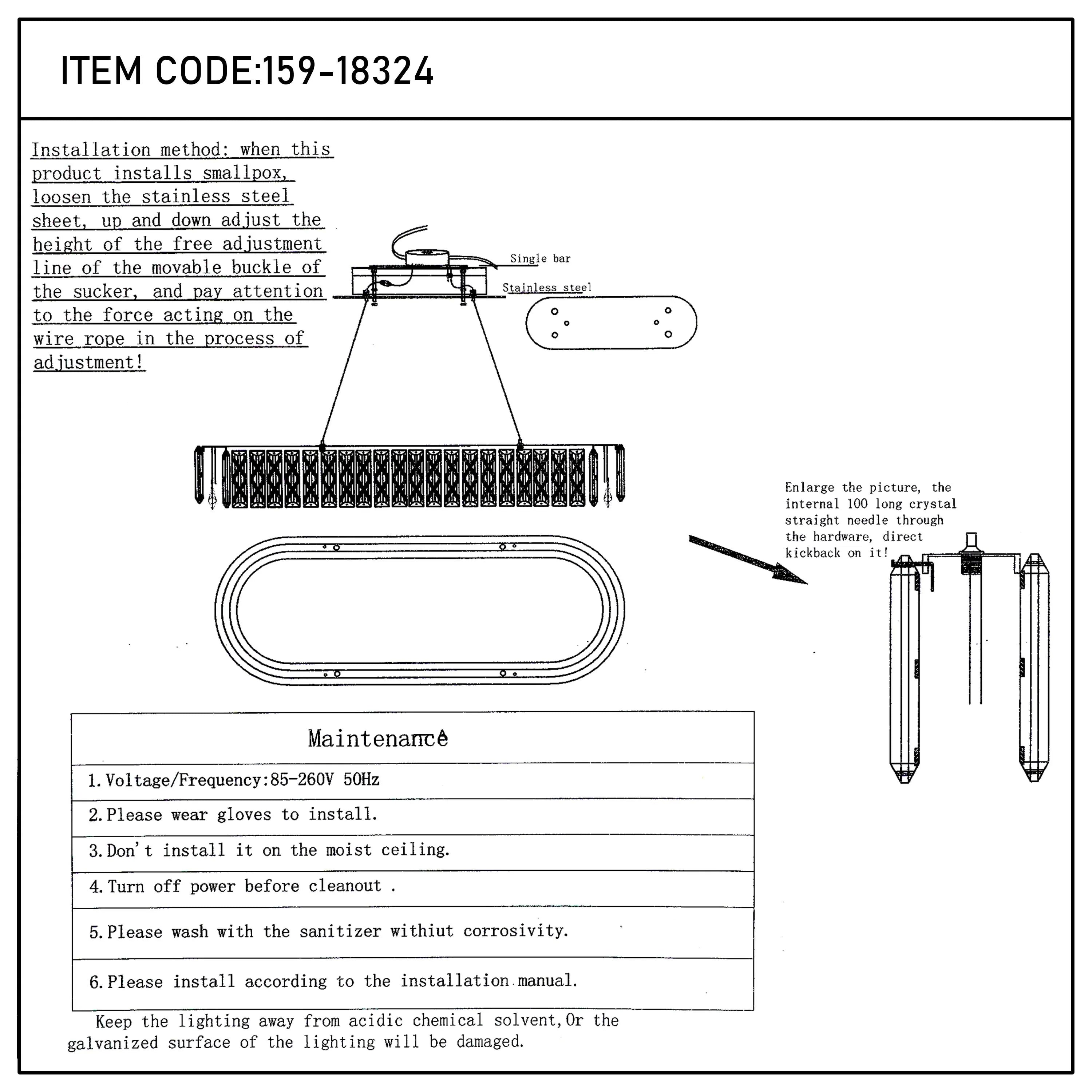 ITEM CODE:159-18324

Installation method: when this product installs smallpox, loosen the stainless steel sheet, up and down adjust the height of the free adjustment line of the movable buckle of the sucker, and pay attention to the force acting on the wire rope in the process of adjustment!

Single bar

Stainless steel

Enlarge the picture, the internal 100 long crystal straight needle through the hardware, direct kickback on it!

| Maintenance |
|---|
| 1. Voltage/Frequency:85-260V 50Hz |
| 2. Please wear gloves to install. |
| 3. Don't install it on the moist ceiling. |
| 4. Turn off power before cleanout . |
| 5. Please wash with the sanitizer withiut corrosivity. |
| 6. Please install according to the installation manual. |

Keep the lighting away from acidic chemical solvent,Or the galvanized surface of the lighting will be damaged.