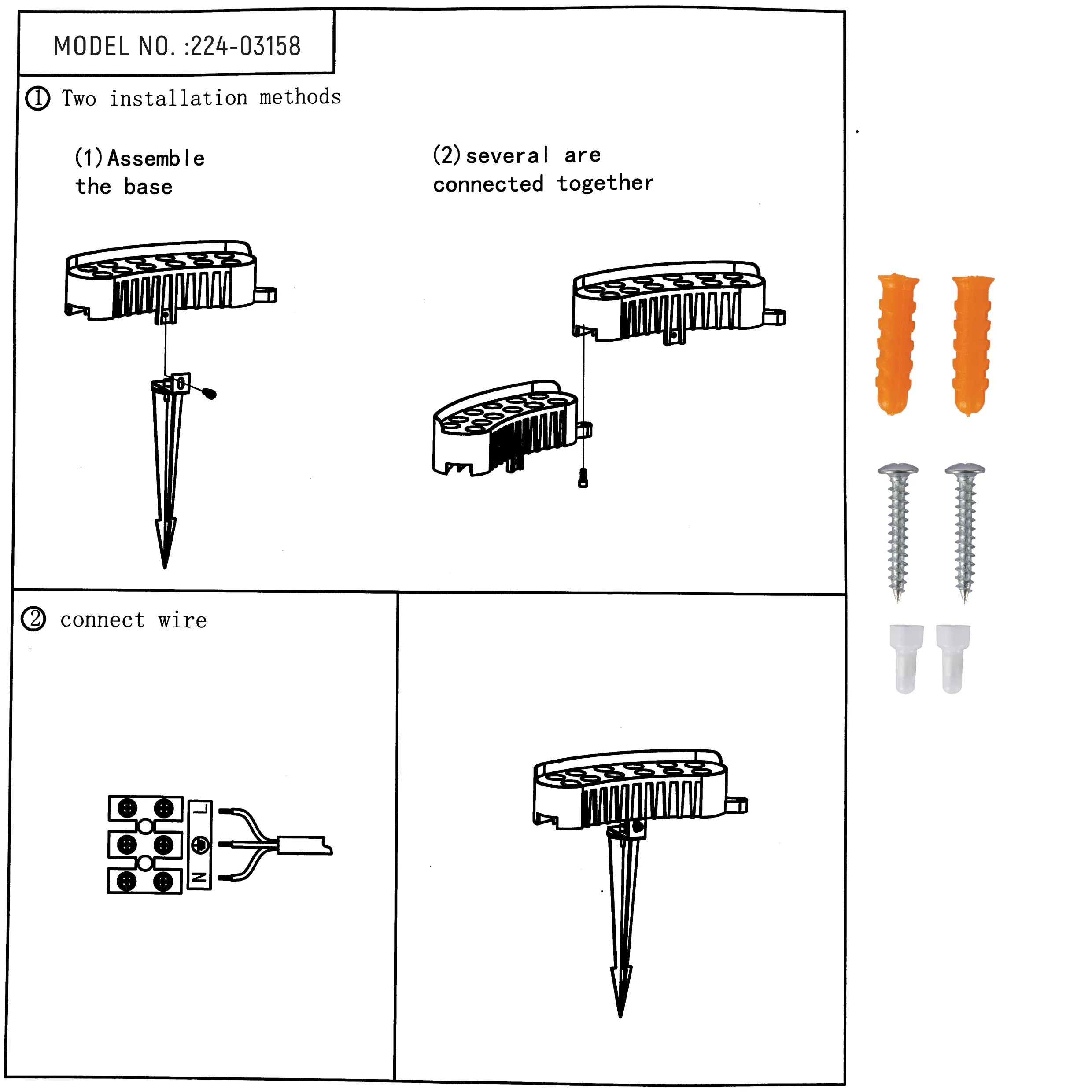 MODEL NO. :224-03158

① Two installation methods

(1) Assemble the base

(2) several are connected together

② connect wire

L

N