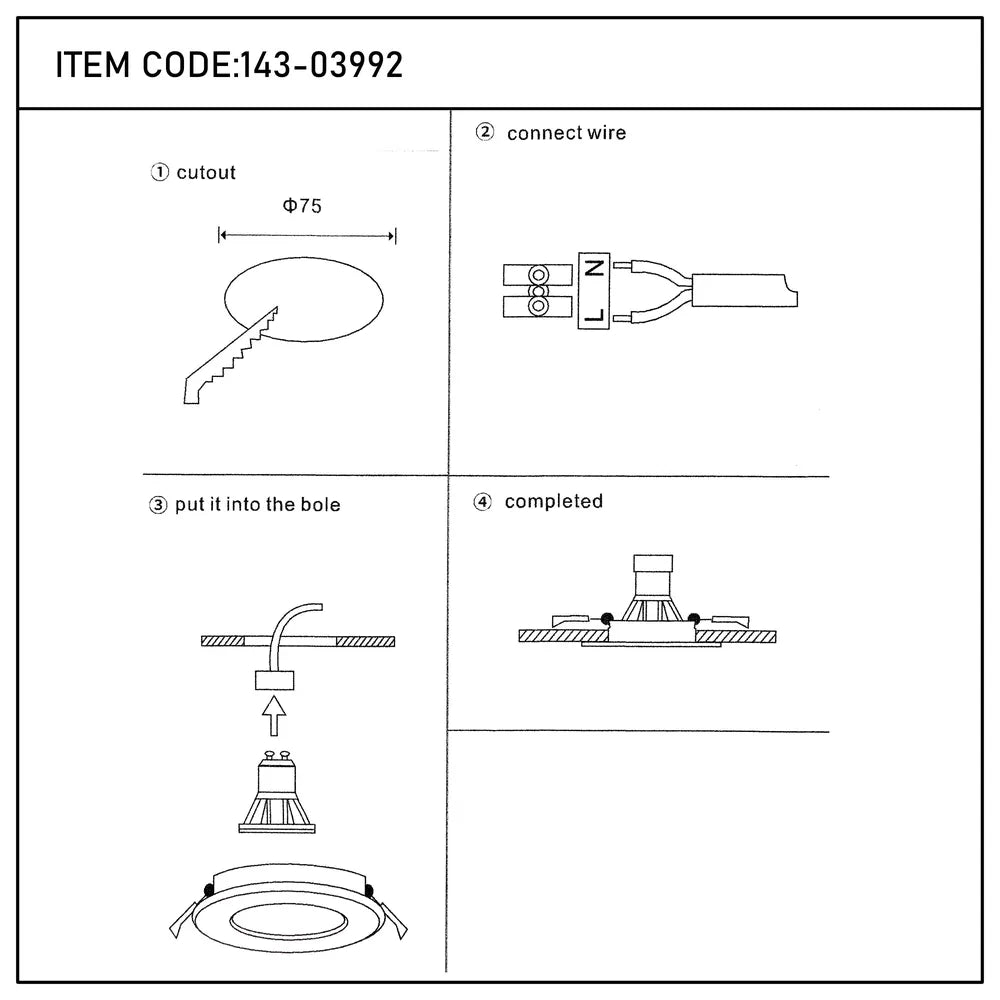 ITEM CODE:143-03992

① cutout

Φ75

② connect wire

N

L

③ put it into the bole

④ completed