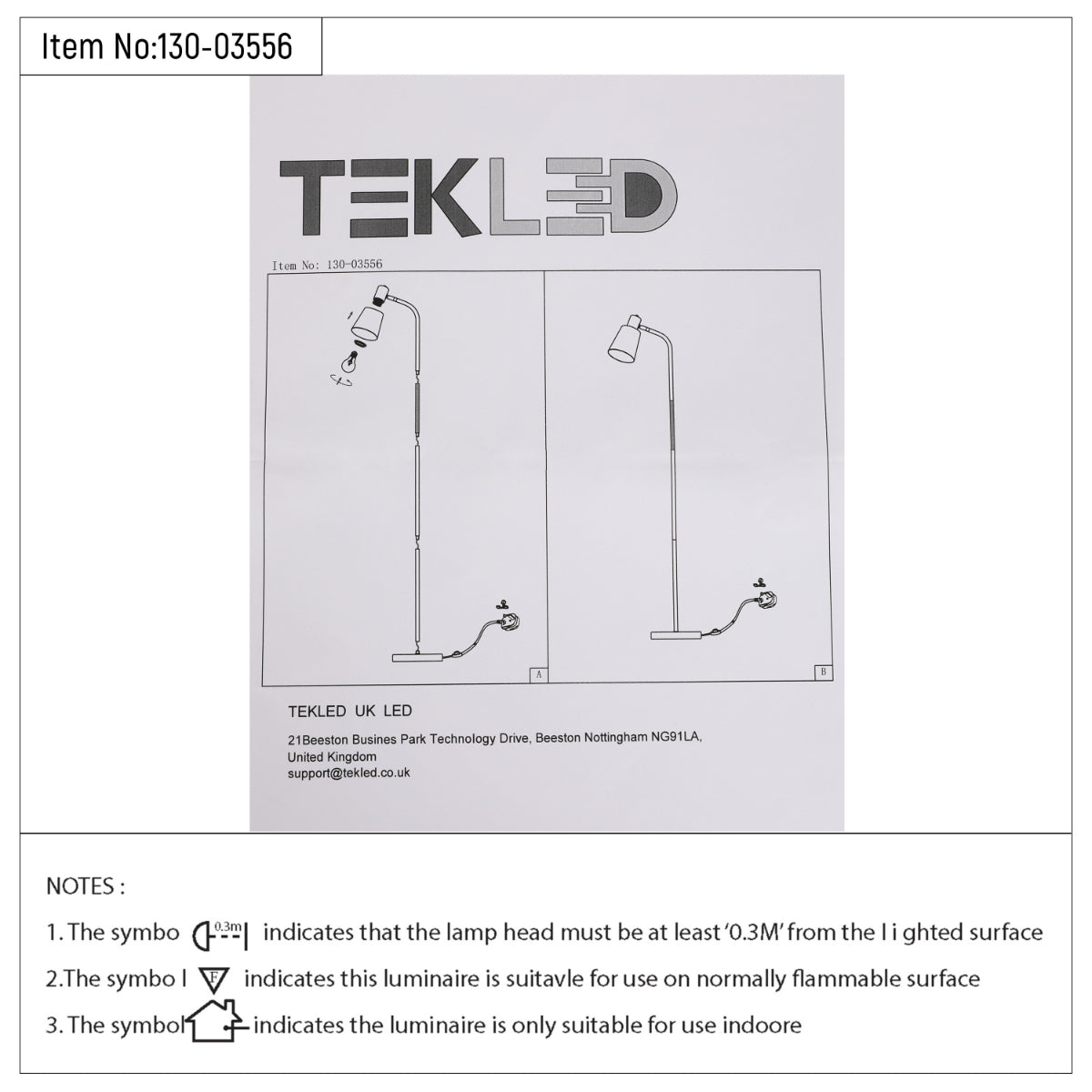 Item No:130-03556

TEKLED

Item No: 130-03556

A

B

TEKLED UK LED

21Beeston Busines Park Technology Drive, Beeston Nottingham NG91LA, United Kingdom
support@tekled.co.uk

NOTES :

1. The symbo 0.3m indicates that the lamp head must be at least '0.3M' from the l i ghted surface

2.The symbo l F indicates this luminaire is suitavle for use on normally flammable surface

3. The symbol indicates the luminaire is only suitable for use indoore