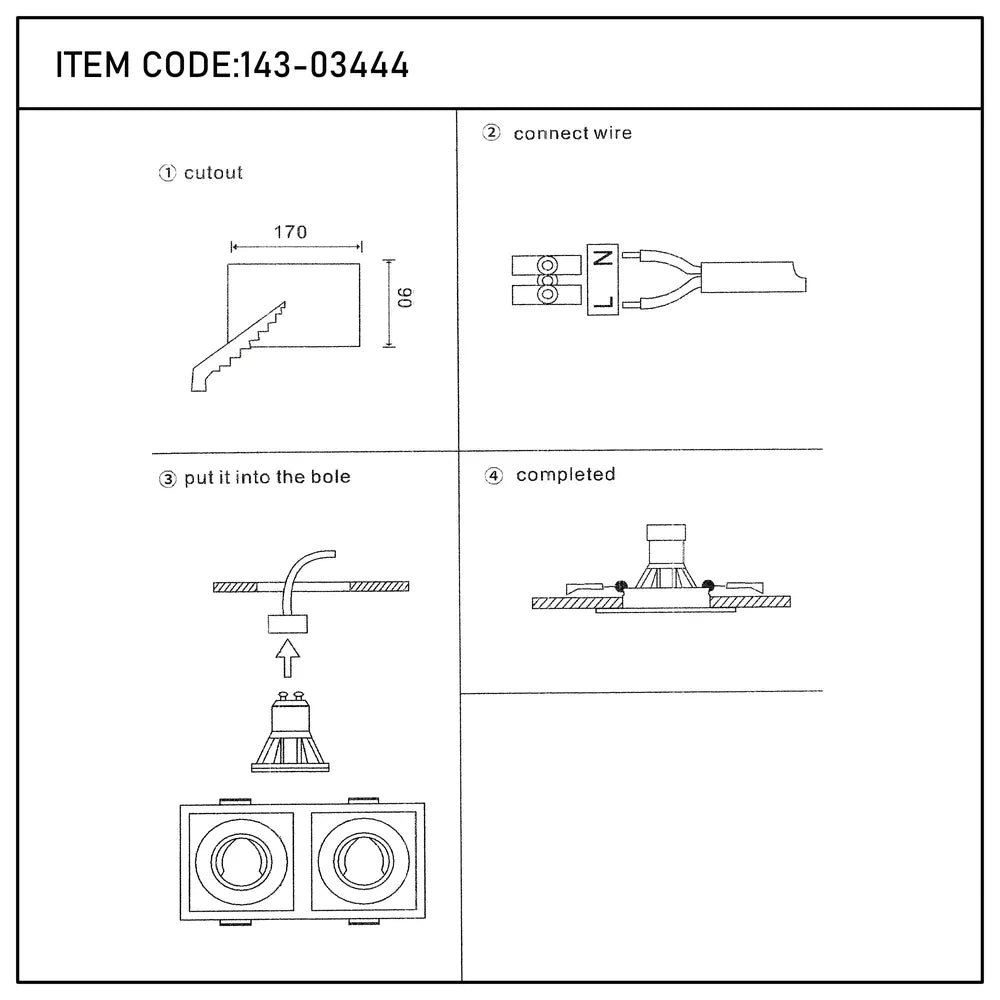 ITEM CODE:143-03444

① cutout

170

90

② connect wire

N

L

③ put it into the bole

④ completed