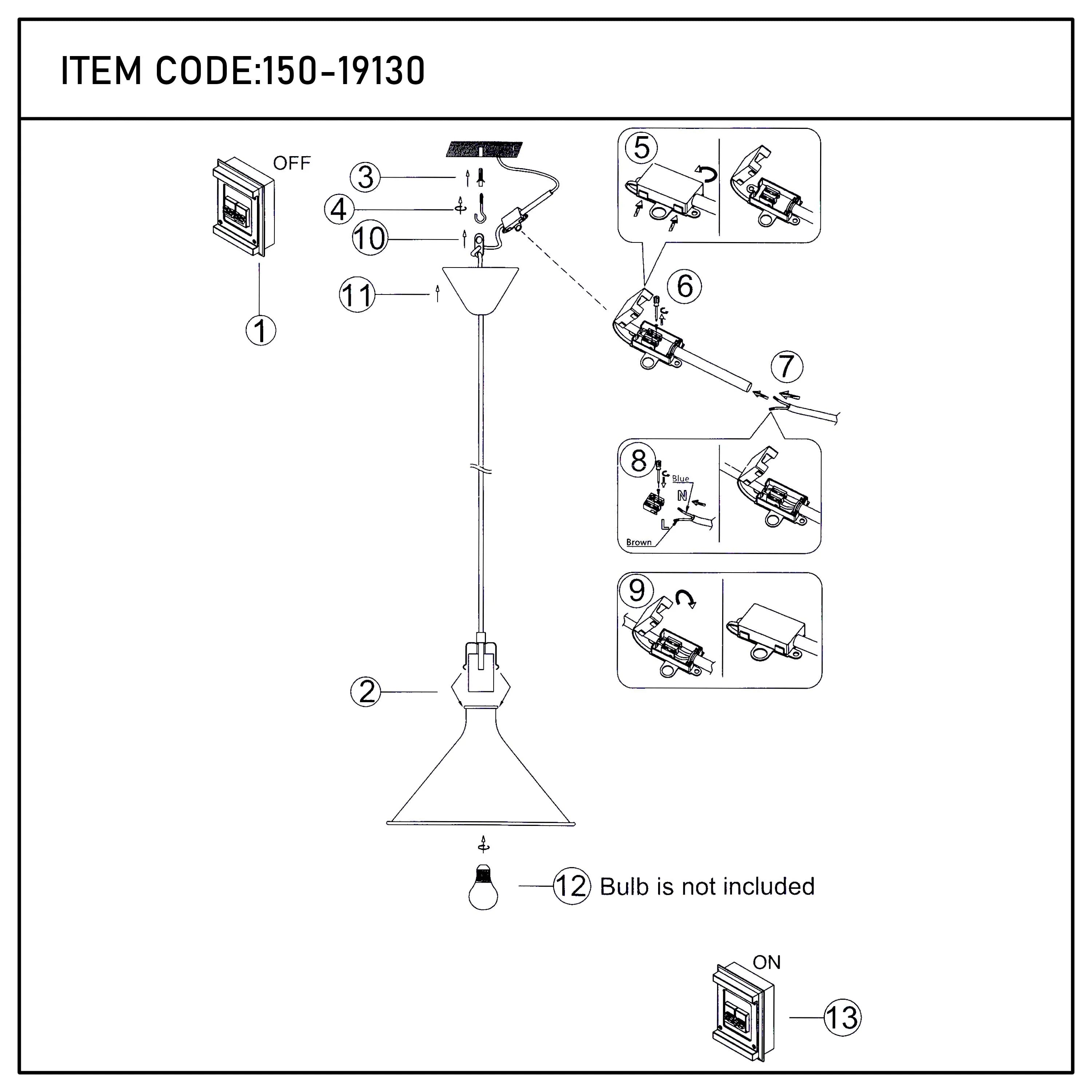 ITEM CODE:150-19130

OFF

1

3

4

10

11

5

6

7

8

Blue

N

L

Brown

9

2

12 Bulb is not included

ON

13