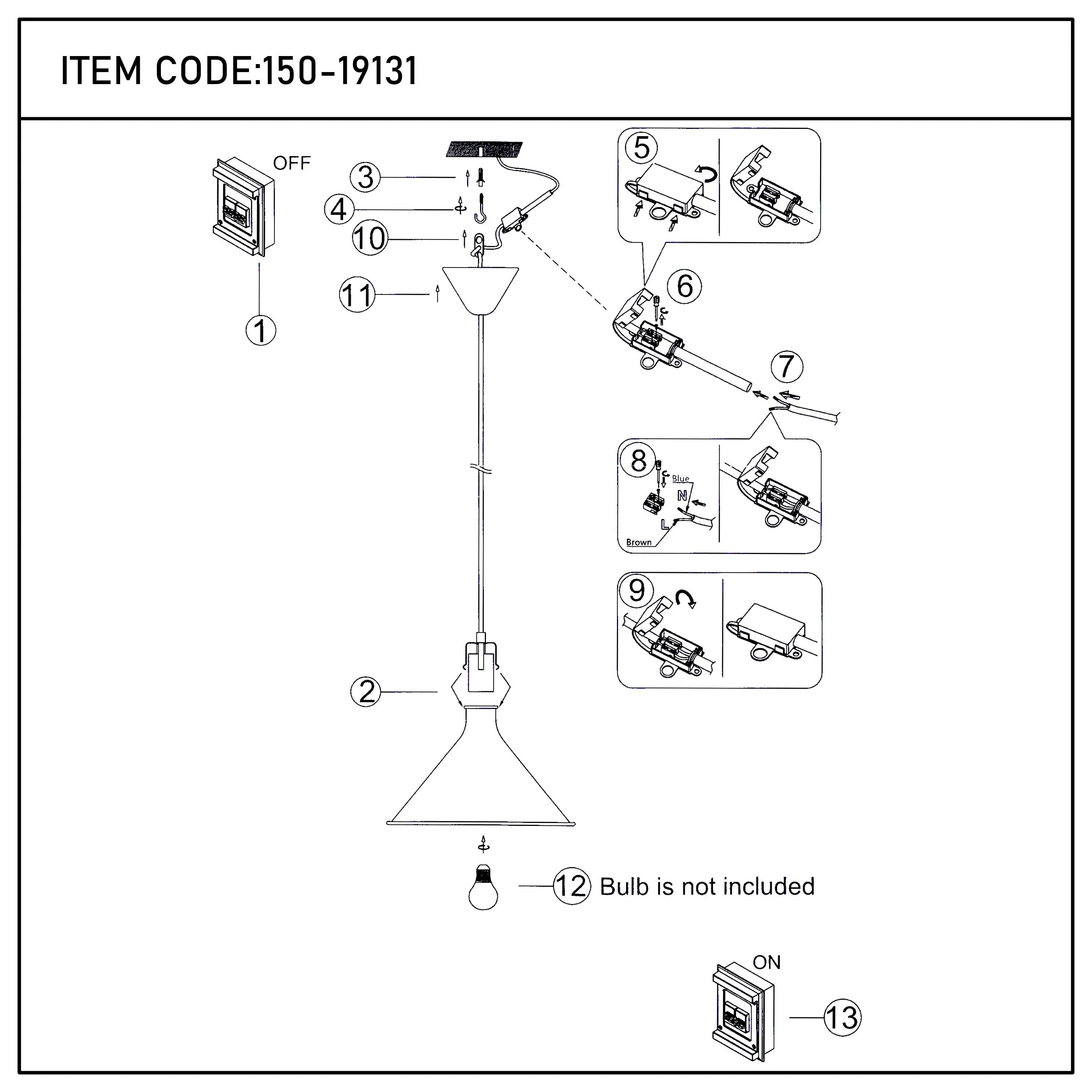 ITEM CODE:150-19131

OFF

1

3

4

10

11

5

6

7

8

Blue

N

L

Brown

9

2

12 Bulb is not included

ON

13