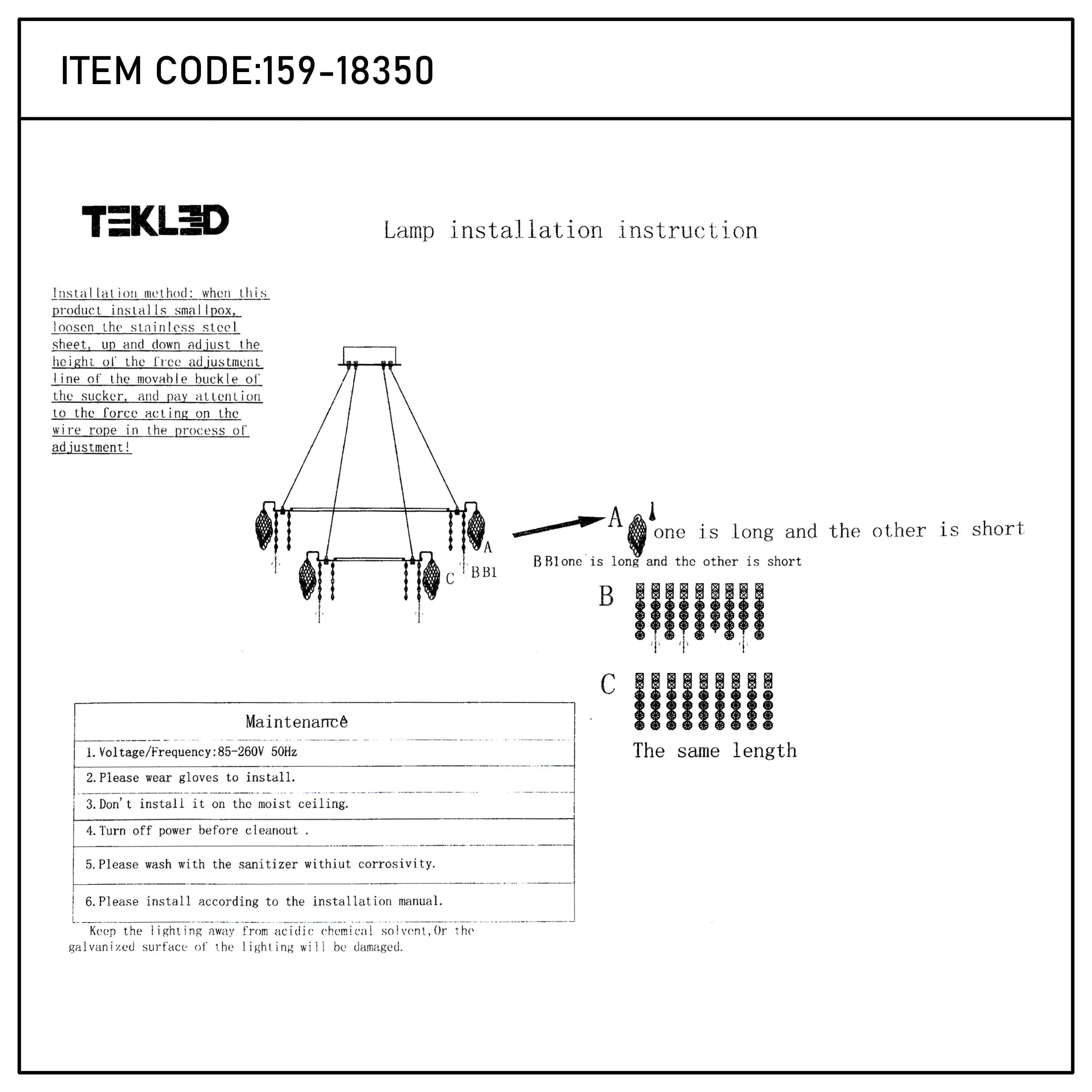 ITEM CODE:159-18350

TEKLED

Lamp installation instruction

Installation method: when this product installs smallpox, loosen the stainless steel sheet, up and down adjust the height of the free adjustment line of the movable buckle of the sucker, and pay attention to the force acting on the wire rope in the process of adjustment!

A

C

B B1

A one is long and the other is short

B B1 one is long and the other is short

B

C

The same length

| Maintenance |
|---|
| 1. Voltage/Frequency:85-260V 50Hz |
| 2. Please wear gloves to install. |
| 3. Don't install it on the moist ceiling. |
| 4. Turn off power before cleanout . |
| 5. Please wash with the sanitizer withiut corrosivity. |
| 6. Please install according to the installation manual. |

Keep the lighting away from acidic chemical solvent, Or the galvanized surface of the lighting will be damaged.