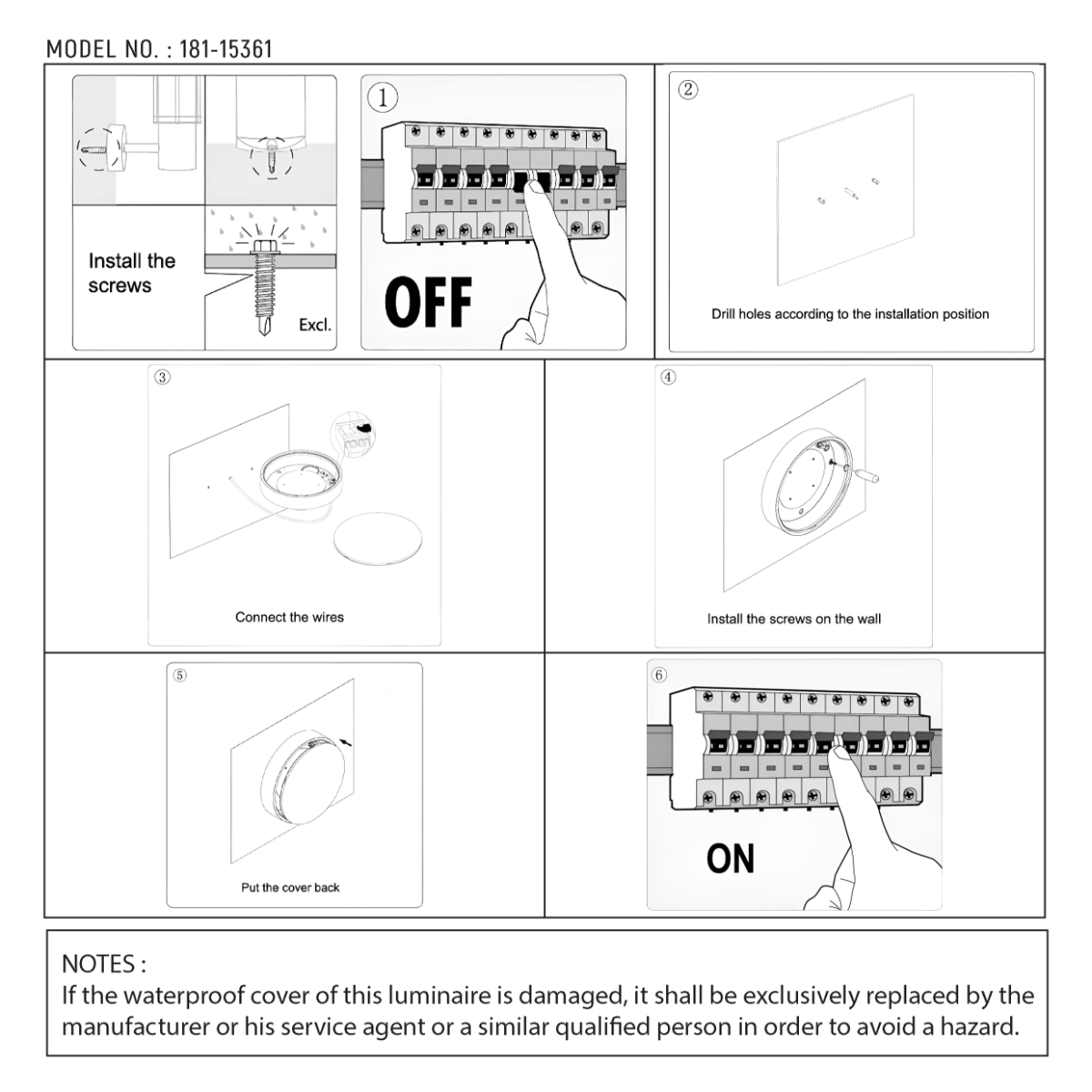 MODEL NO. : 181-15361

Install the screws

Excl.

①

OFF

②

Drill holes according to the installation position

③

Connect the wires

④

Install the screws on the wall

⑤

Put the cover back

⑥

ON

NOTES :
If the waterproof cover of this luminaire is damaged, it shall be exclusively replaced by the manufacturer or his service agent or a similar qualified person in order to avoid a hazard.