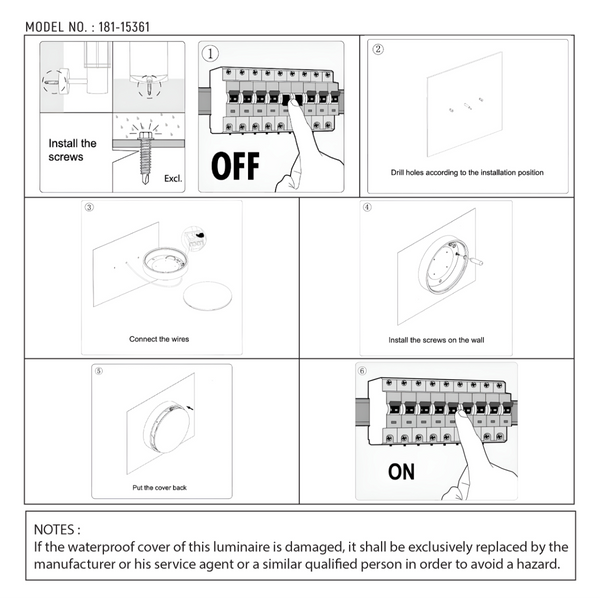 MODEL NO. : 181-15361

Install the screws

Excl.

①

OFF

②

Drill holes according to the installation position

③

Connect the wires

④

Install the screws on the wall

⑤

Put the cover back

⑥

ON

NOTES :
If the waterproof cover of this luminaire is damaged, it shall be exclusively replaced by the manufacturer or his service agent or a similar qualified person in order to avoid a hazard.